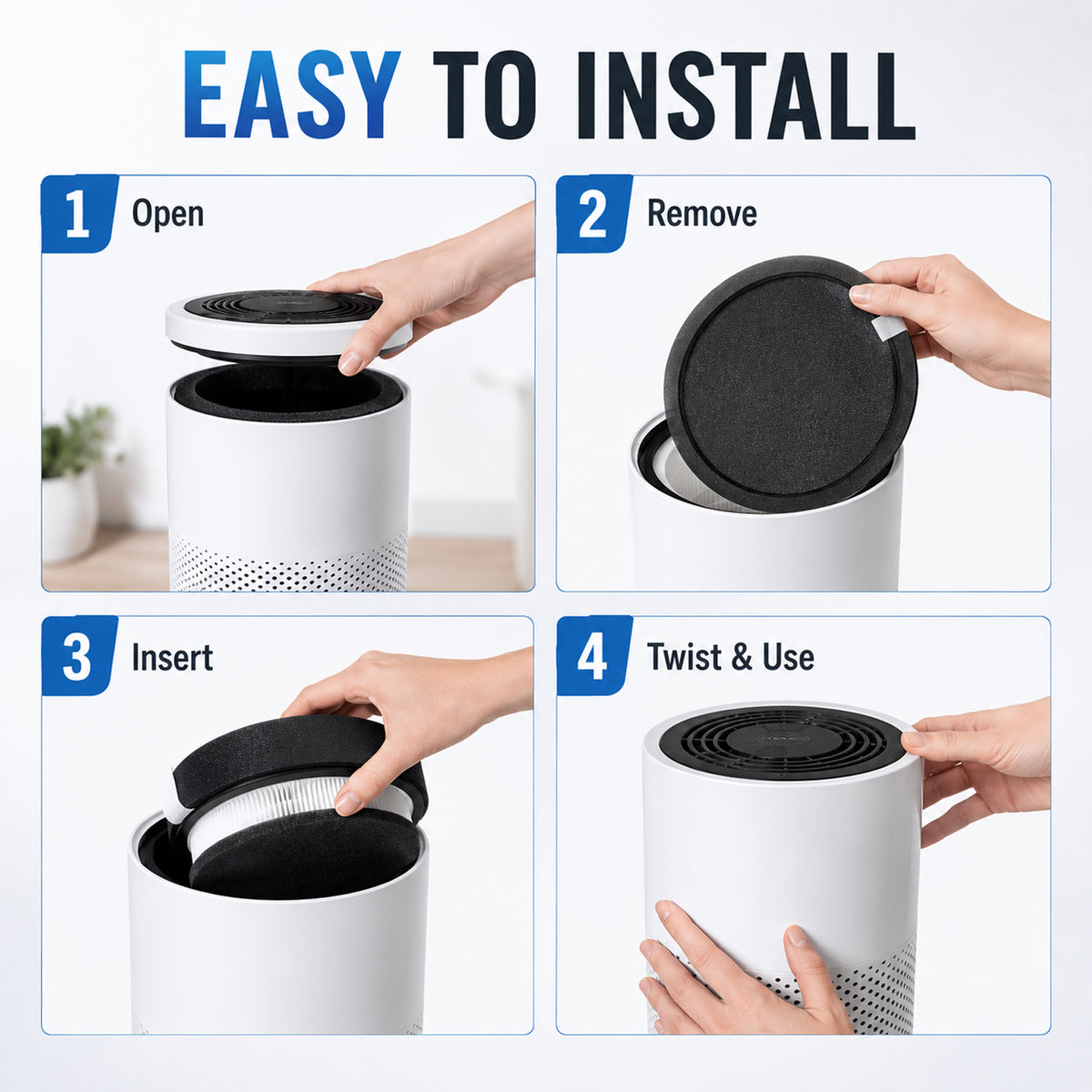 EASY TO INSTALL

1 Open

2 Remove

3 Insert

4 Twist & Use